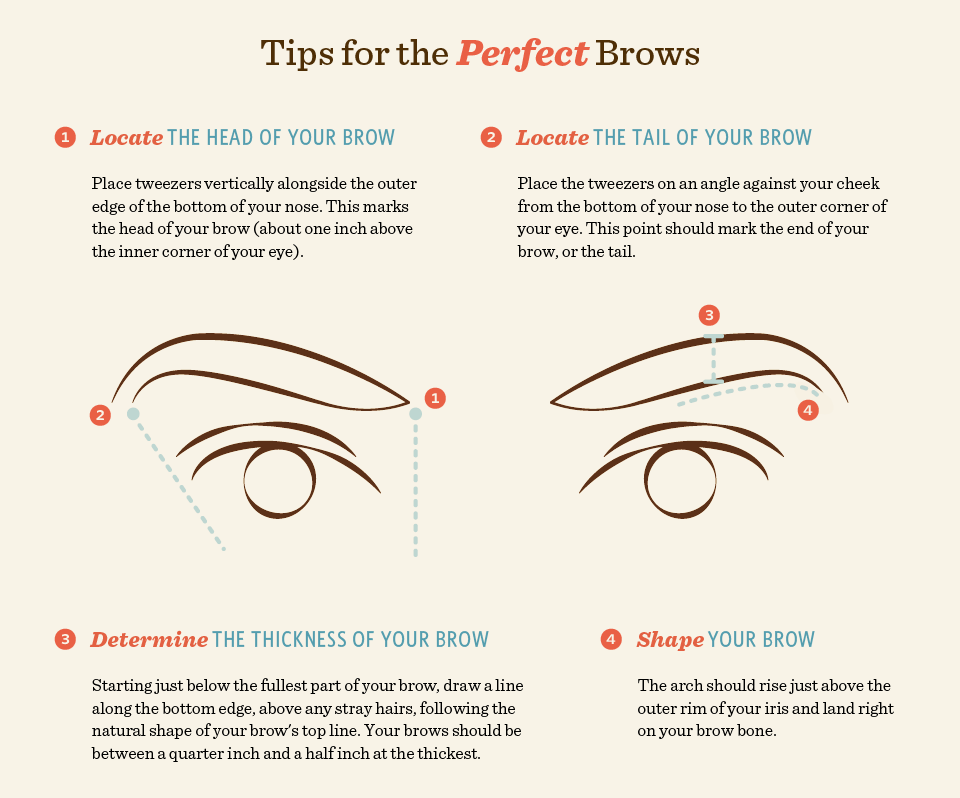 Tips for the Perfect Brows

1 Locate THE HEAD OF YOUR BROW

Place tweezers vertically alongside the outer edge of the bottom of your nose. This marks the head of your brow (about one inch above the inner corner of your eye).

2 Locate THE TAIL OF YOUR BROW

Place the tweezers on an angle against your cheek from the bottom of your nose to the outer corner of your eye. This point should mark the end of your brow, or the tail.

2

1

3

4

3 Determine THE THICKNESS OF YOUR BROW

Starting just below the fullest part of your brow, draw a line along the bottom edge, above any stray hairs, following the natural shape of your brow's top line. Your brows should be between a quarter inch and a half inch at the thickest.

4 Shape YOUR BROW

The arch should rise just above the outer rim of your iris and land right on your brow bone.